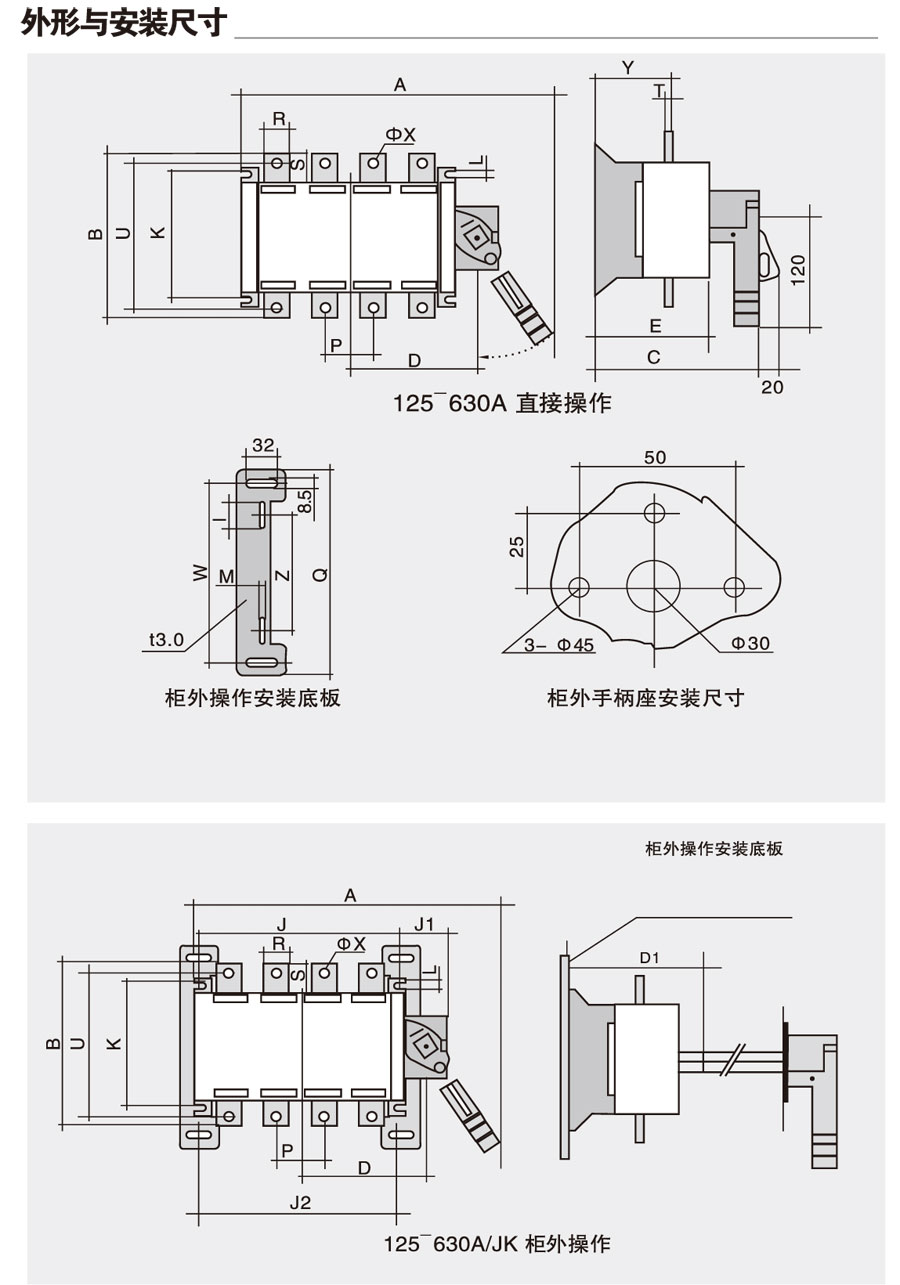 外形与安装尺寸

A
R
ΦX
S
L
B
U
K
P
D
Y
T
120
E
C
20
125¯630A 直接操作

32
8.5
I
W
M
Z
Q
t3.0
柜外操作安装底板

50
25
3- Φ45
Φ30
柜外手柄座安装尺寸

柜外操作安装底板

A
J
J1
R
ΦX
S
L
B
U
K
P
D
J2
D1
125¯630A/JK 柜外操作